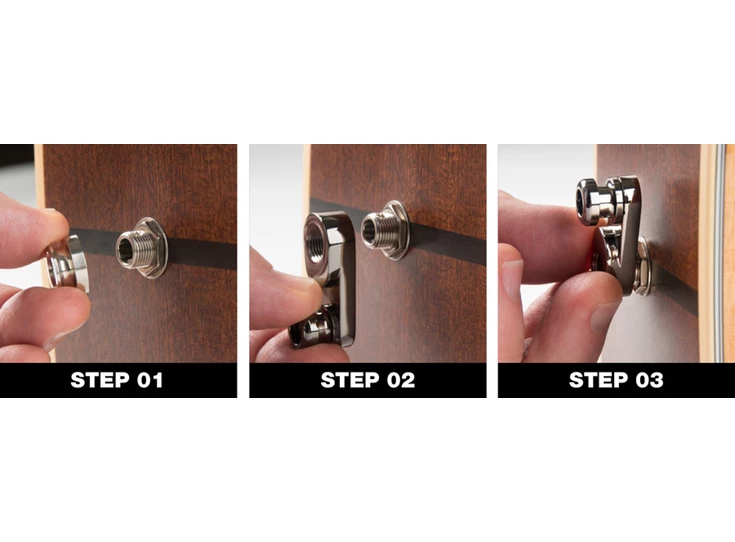 STEP 01

STEP 02

STEP 03