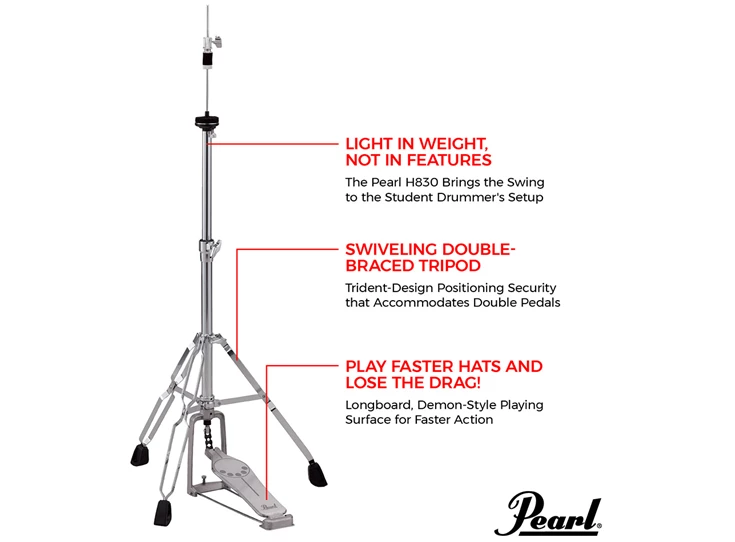 LIGHT IN WEIGHT, NOT IN FEATURES

The Pearl H830 Brings the Swing to the Student Drummer's Setup

SWIVELING DOUBLE-BRACED TRIPOD

Trident-Design Positioning Security that Accommodates Double Pedals

PLAY FASTER HATS AND LOSE THE DRAG!

Longboard, Demon-Style Playing Surface for Faster Action

Pearl

Pearl