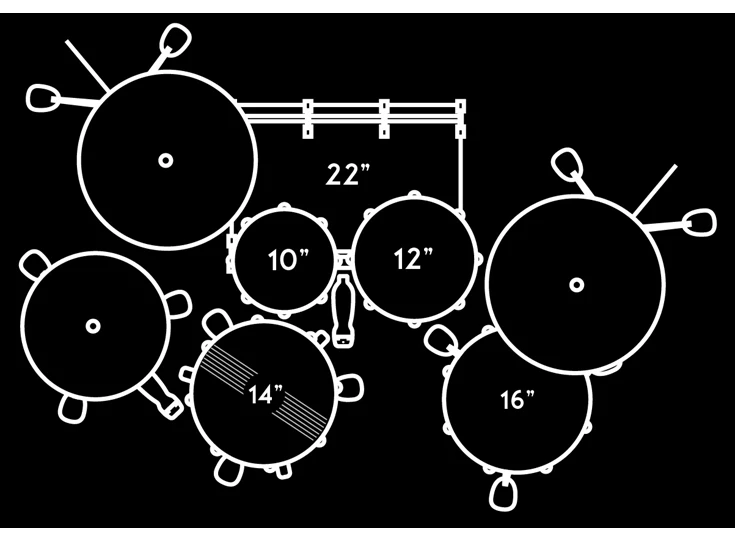 22”
10”
12”
14”
16”